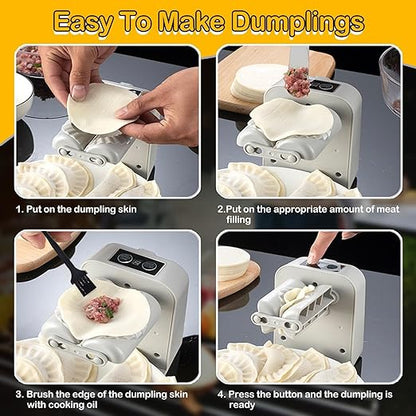 Easy To Make Dumplings

1. Put on the dumpling skin

2.Put on the appropriate amount of meat filling

3. Brush the edge of the dumpling skin with cooking oil

4. Press the button and the dumpling is ready