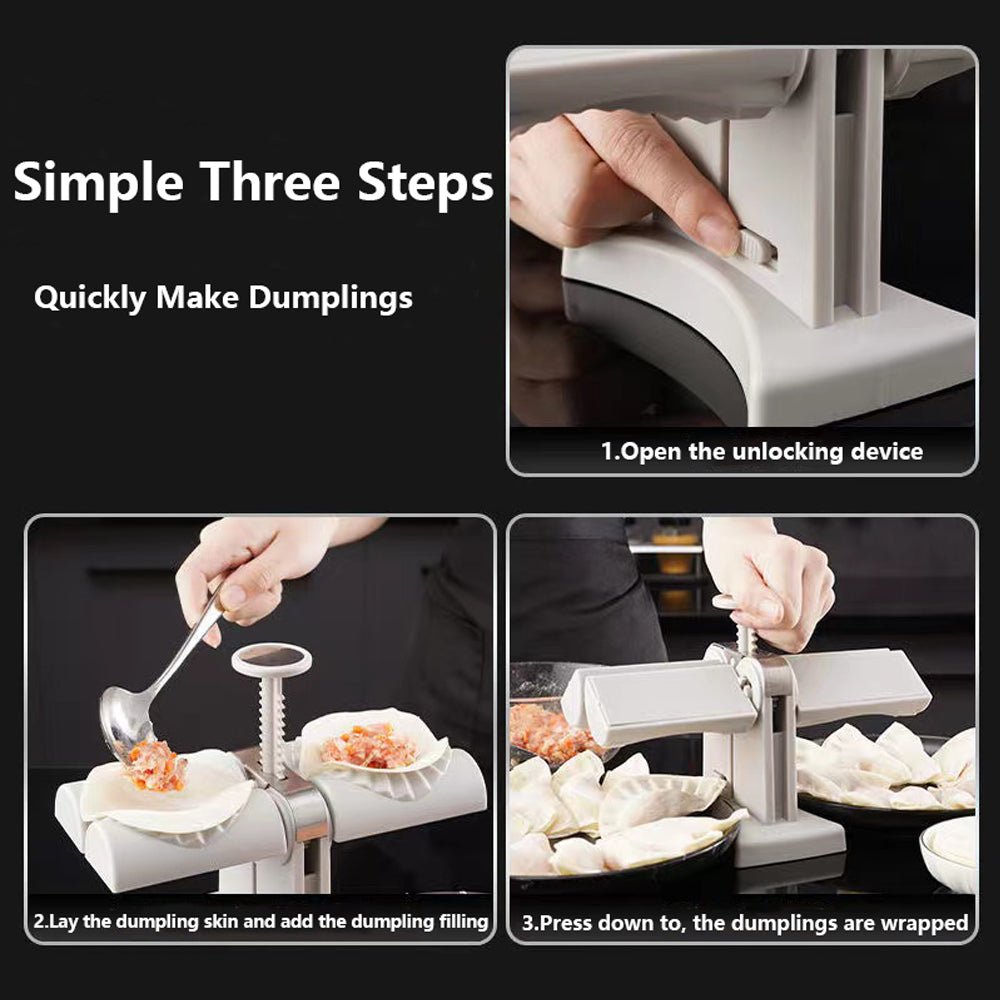 Simple Three Steps

Quickly Make Dumplings

1.Open the unlocking device

2.Lay the dumpling skin and add the dumpling filling

3.Press down to, the dumplings are wrapped