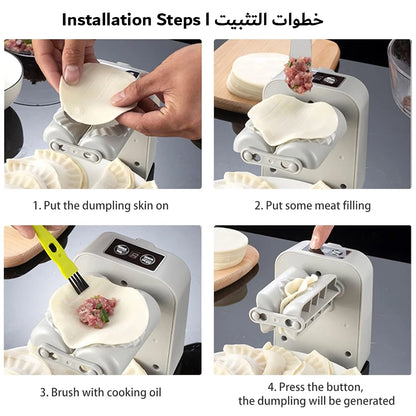 Installation Steps I خطوات التثبيت

1. Put the dumpling skin on

2. Put some meat filling

3. Brush with cooking oil

4. Press the button, the dumpling will be generated