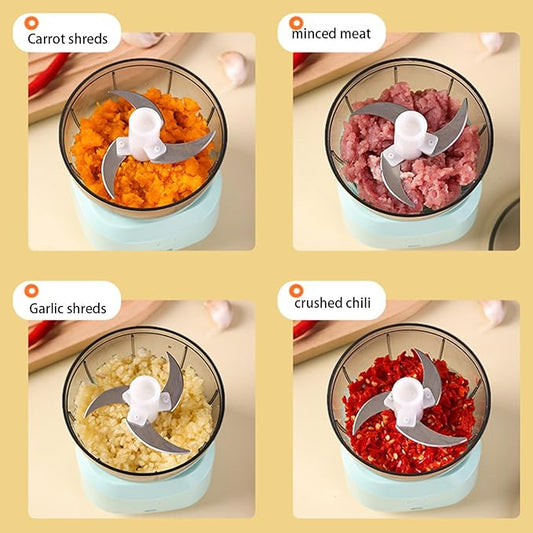 Carrot shreds

minced meat

Garlic shreds

crushed chili